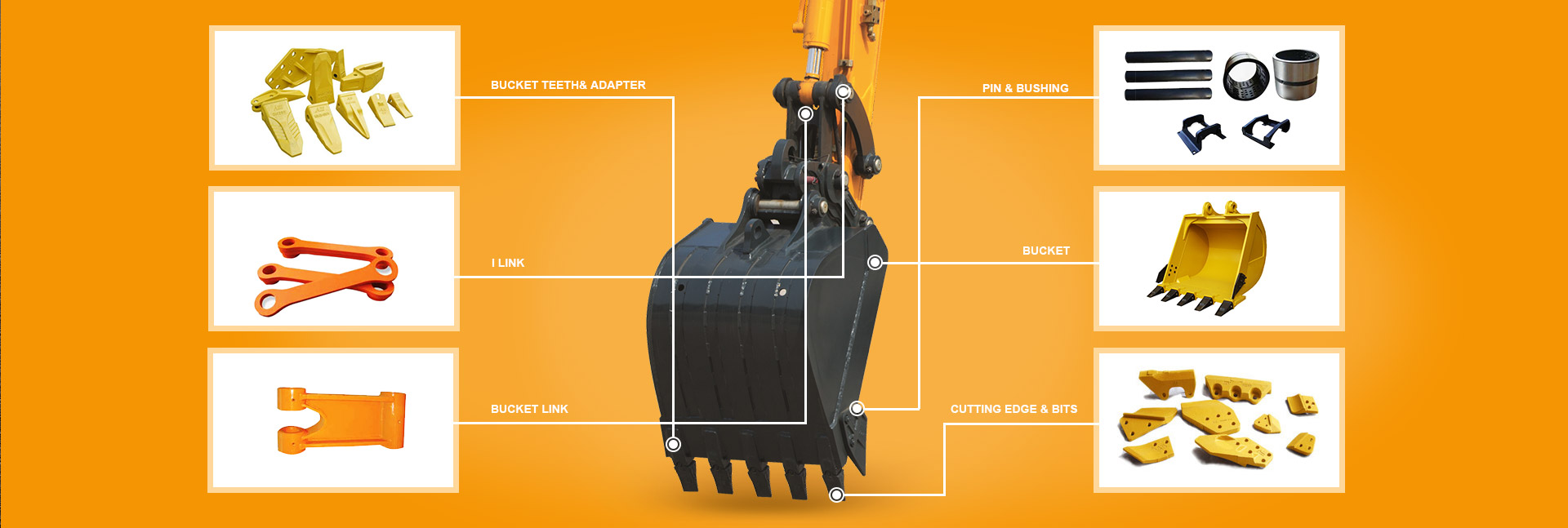 BUCKET TEETH& ADAPTER

I LINK

BUCKET LINK

PIN & BUSHING

BUCKET

CUTTING EDGE & BITS